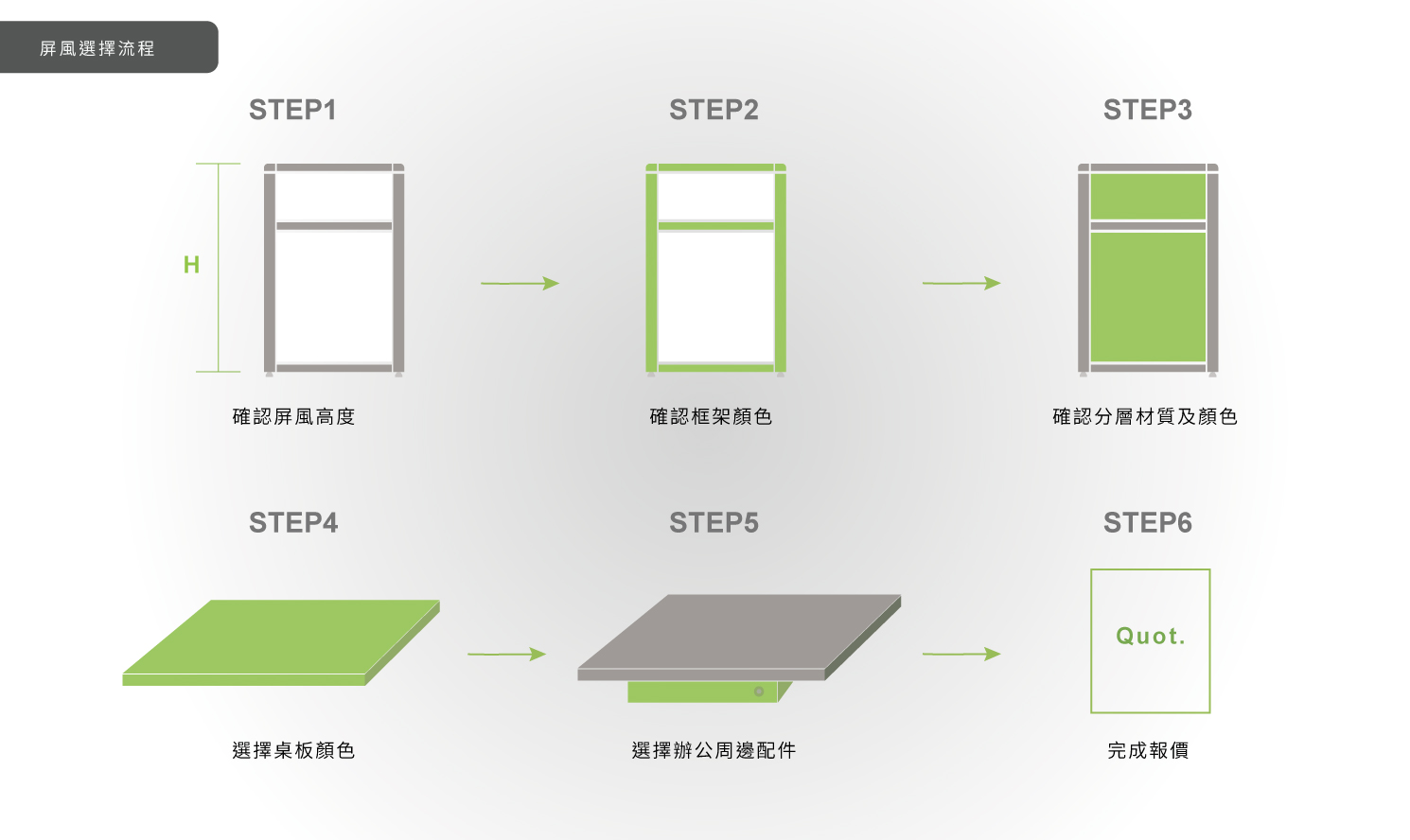 屏風選擇流程

STEP1

H

確認屏風高度

STEP2

確認框架顏色

STEP3

確認分層材質及顏色

STEP4

選擇桌板顏色

STEP5

選擇辦公周邊配件

STEP6

Quot.

完成報價