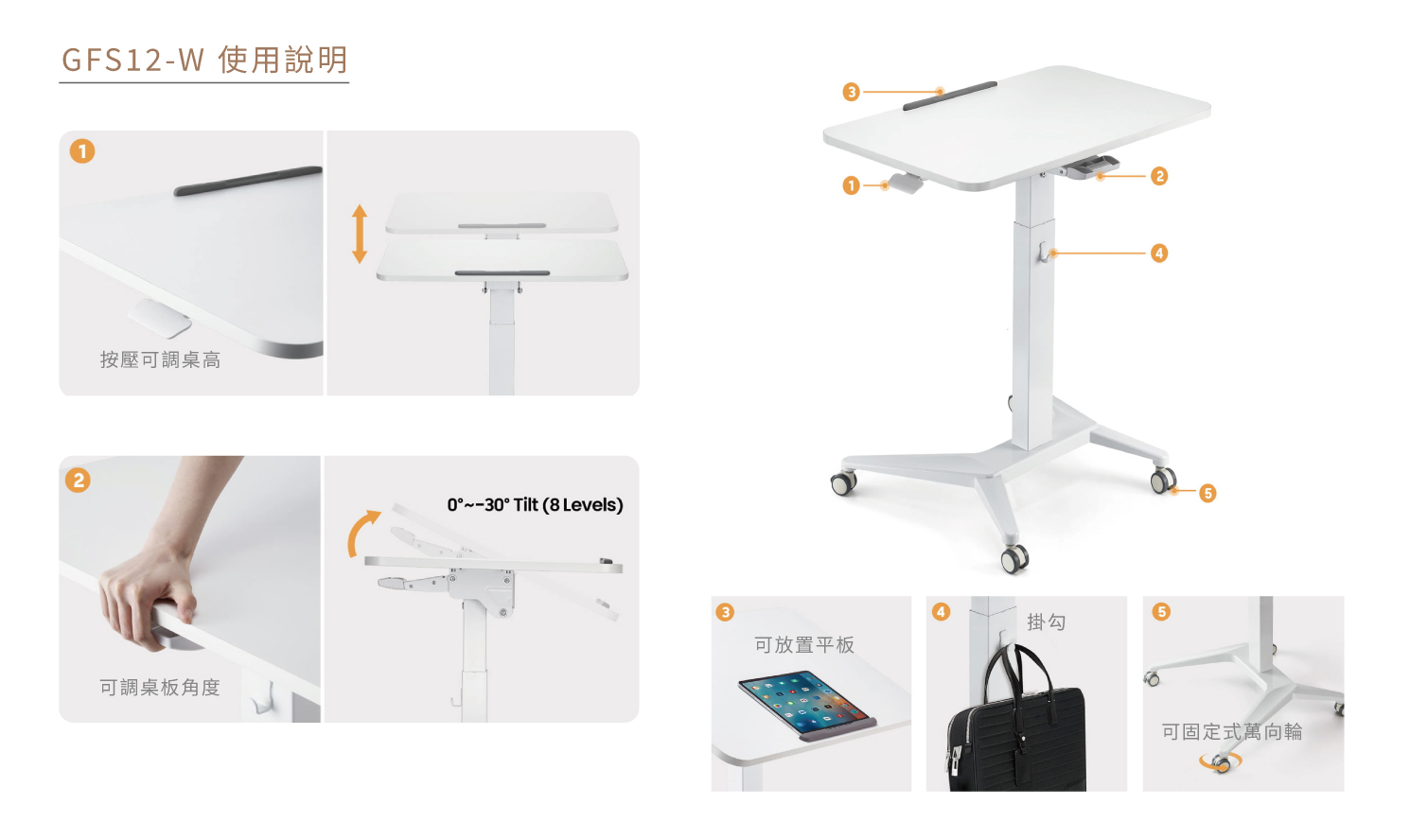 GFS12-W 使用說明

1

按壓可調桌高

2

可調桌板角度

0°~-30° Tilt (8 Levels)

3

1

2

4

5

3

可放置平板

4

掛勾

5

可固定式萬向輪