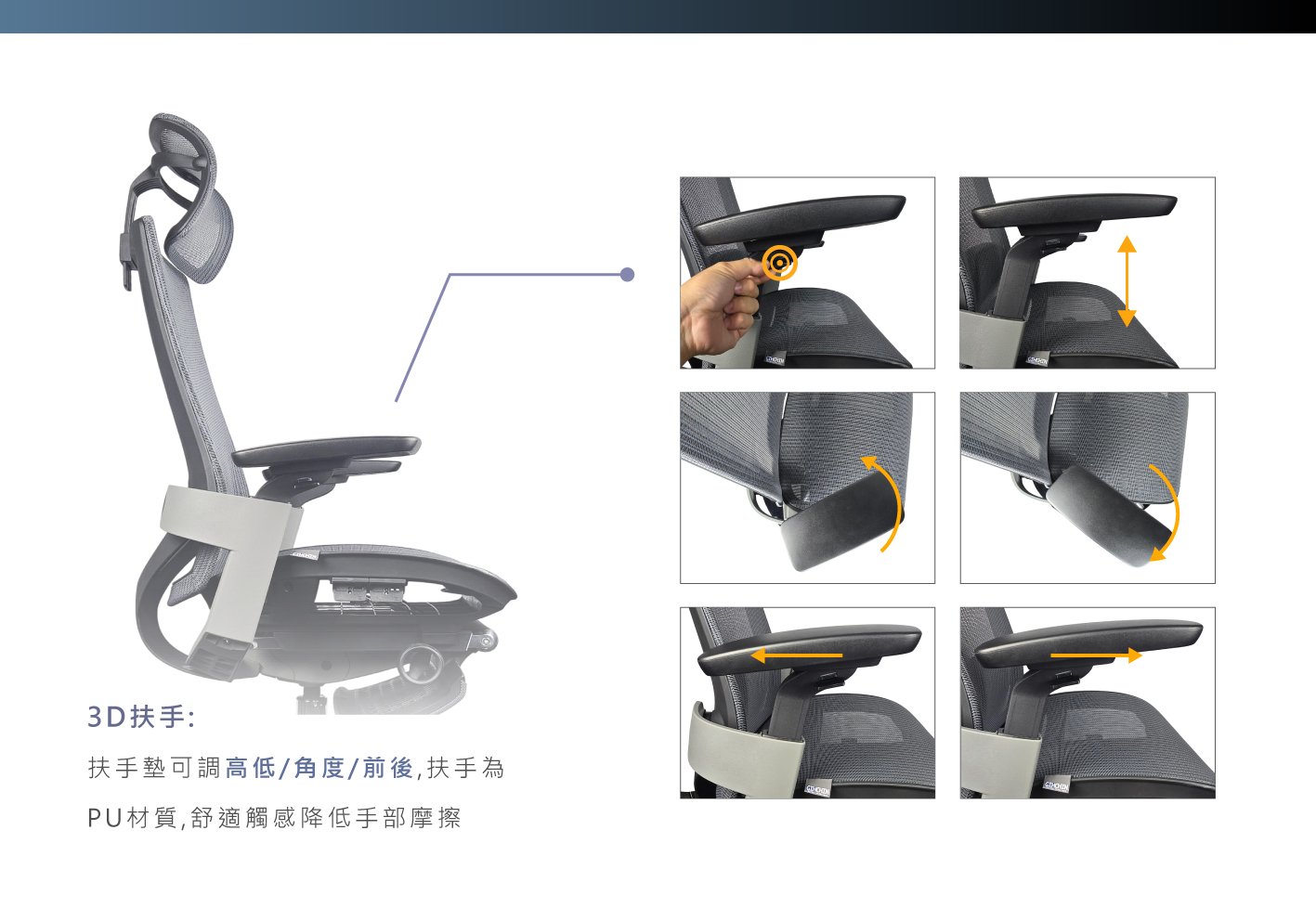 3D扶手:

扶手墊可調高低/角度/前後,扶手為PU材質,舒適觸感降低手部摩擦