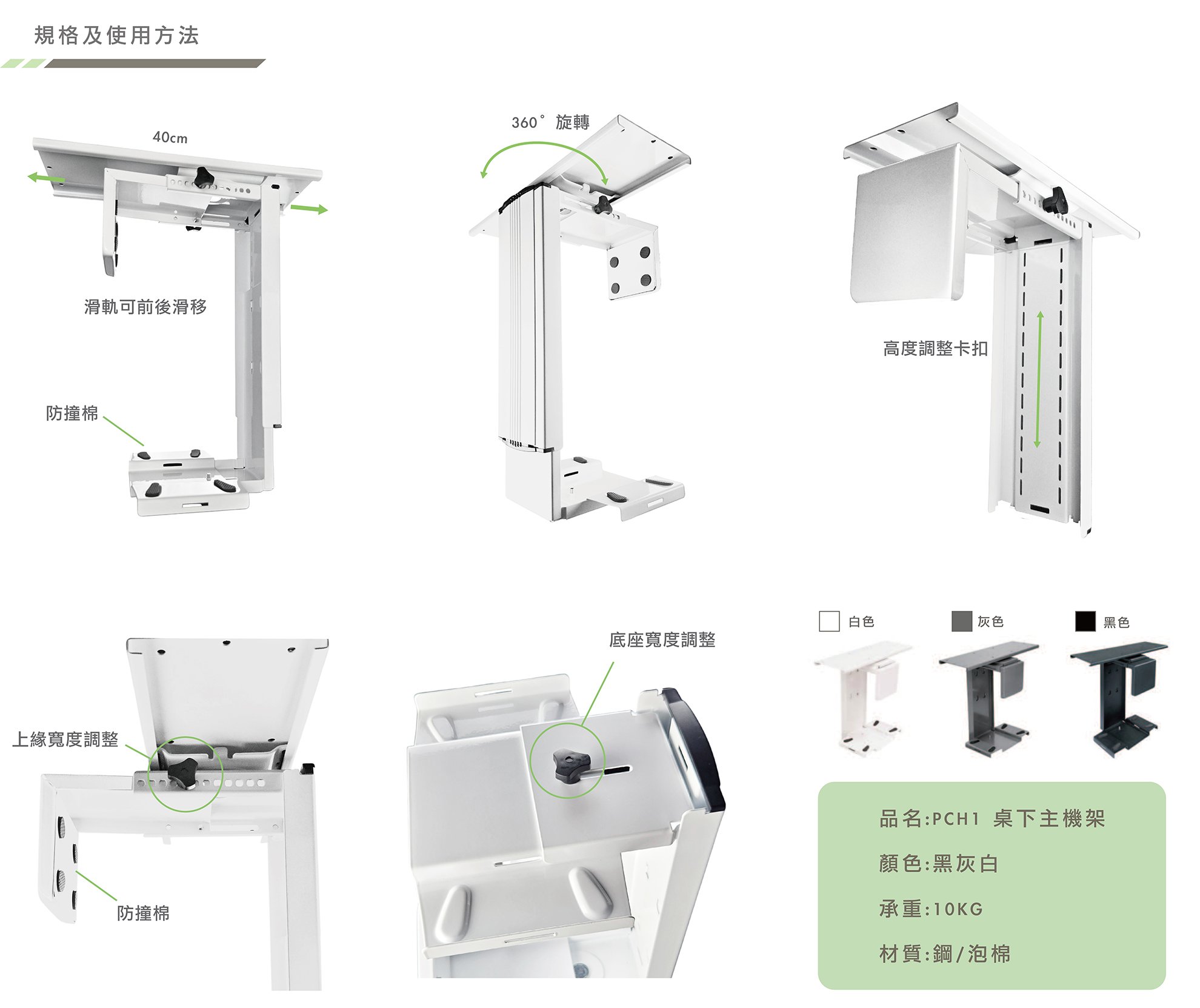 規格及使用方法

40cm

滑軌可前後滑移

防撞棉

360° 旋轉

高度調整卡扣

上緣寬度調整

防撞棉

底座寬度調整

白色

灰色

黑色

品名:PCH1 桌下主機架

顏色:黑灰白

承重:10KG

材質:鋼/泡棉